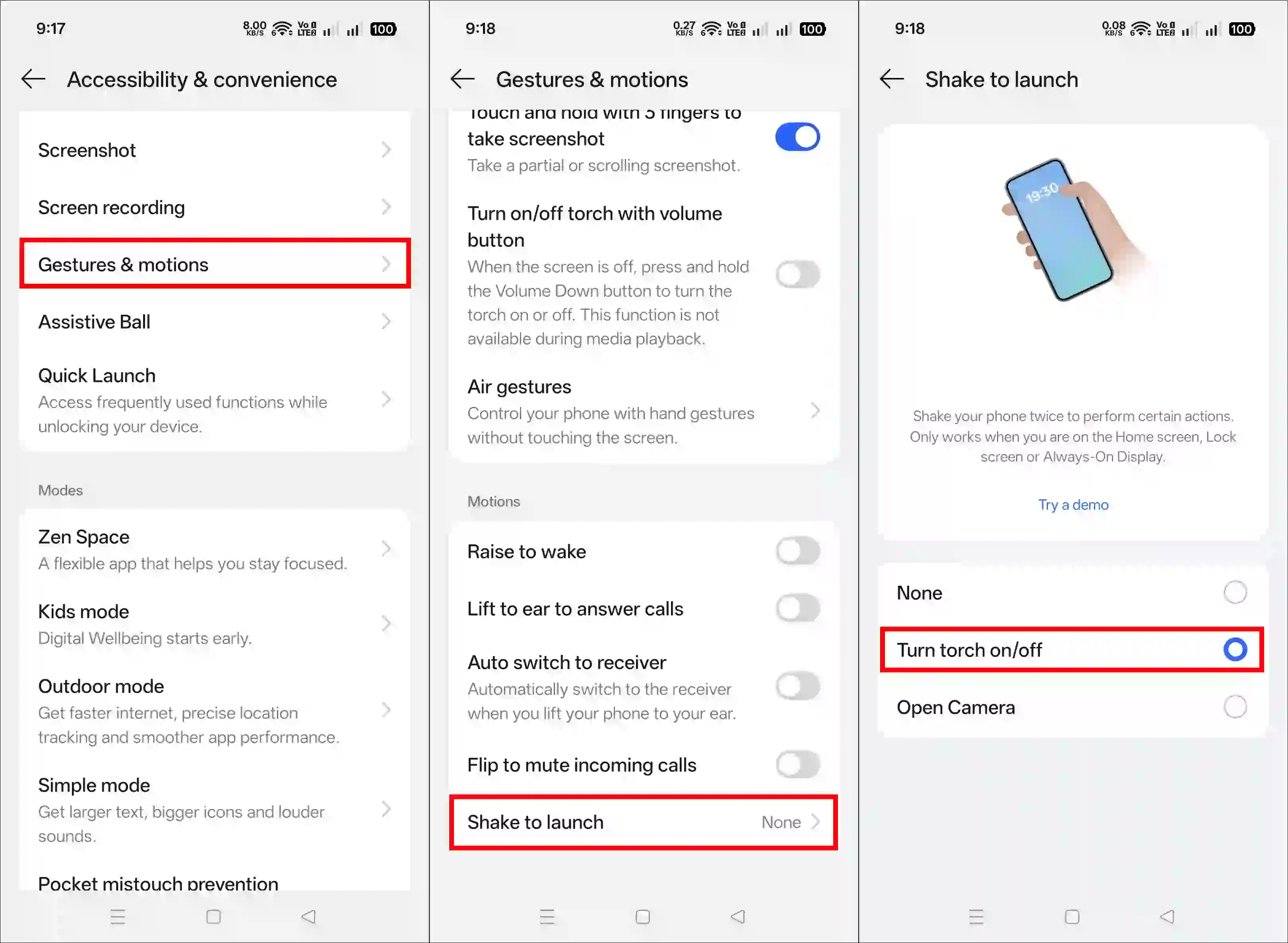 9:17 8.00 KB/S Vo LTE 100

Accessibility & convenience

Screenshot

Screen recording

Gestures & motions

Assistive Ball

Quick Launch
Access frequently used functions while unlocking your device.

Modes

Zen Space
A flexible app that helps you stay focused.

Kids mode
Digital Wellbeing starts early.

Outdoor mode
Get faster internet, precise location tracking and smoother app performance.

Simple mode
Get larger text, bigger icons and louder sounds.

Pocket mistouch prevention

9:18 0.27 KB/S Vo LTE 100

Gestures & motions

Touch and hold with 3 fingers to take screenshot
Take a partial or scrolling screenshot.

Turn on/off torch with volume button
When the screen is off, press and hold the Volume Down button to turn the torch on or off. This function is not available during media playback.

Air gestures
Control your phone with hand gestures without touching the screen.

Motions

Raise to wake

Lift to ear to answer calls

Auto switch to receiver
Automatically switch to the receiver when you lift your phone to your ear.

Flip to mute incoming calls

Shake to launch None

9:18 0.08 KB/S Vo LTE 100

Shake to launch

19:30

Shake your phone twice to perform certain actions. Only works when you are on the Home screen, Lock screen or Always-On Display.

Try a demo

None

Turn torch on/off

Open Camera