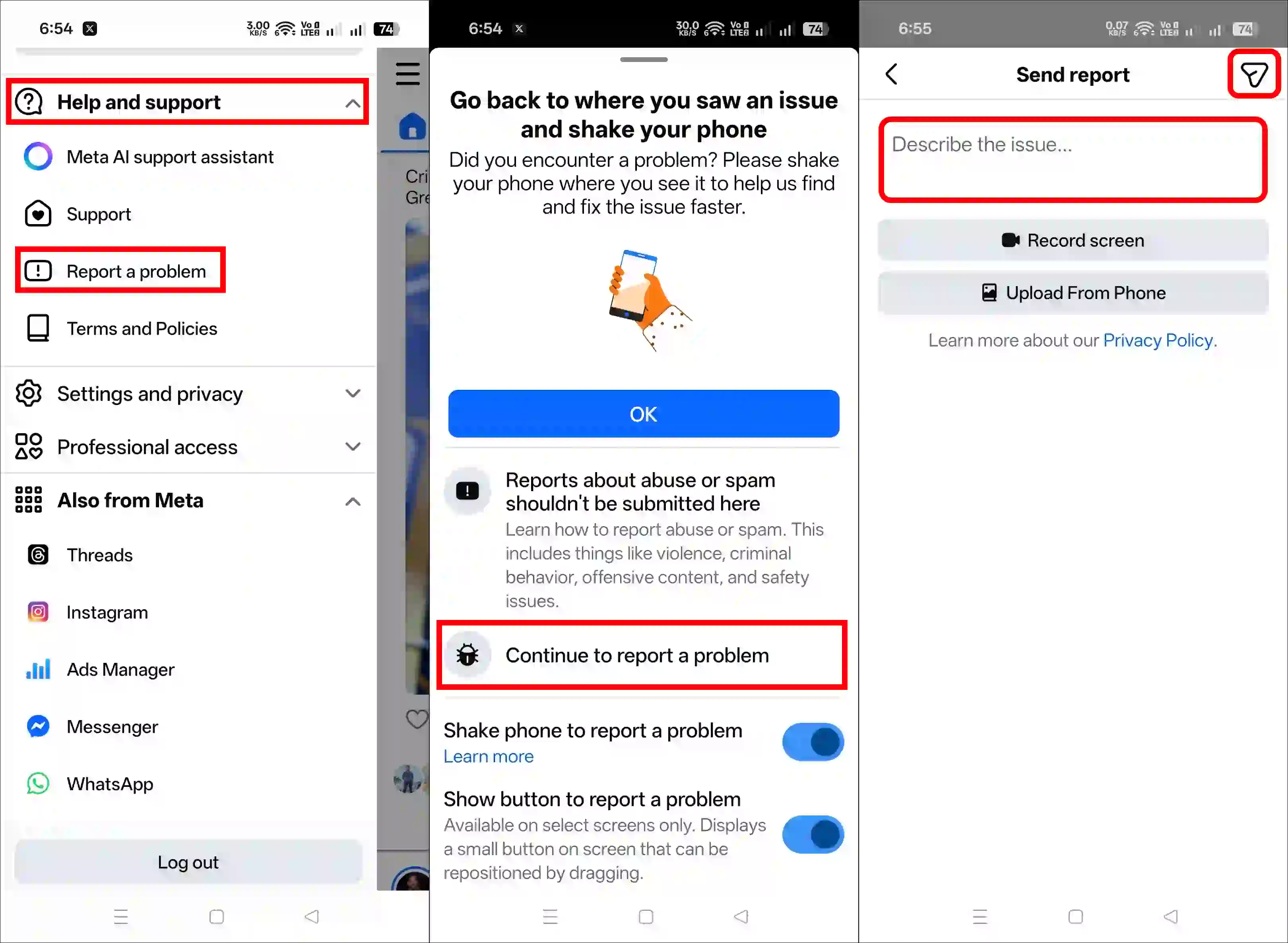 6:54 3.00 KB/S Vo LTE 74

Help and support

Meta AI support assistant

Support

Report a problem

Terms and Policies

Settings and privacy

Professional access

Also from Meta

Threads

Instagram

Ads Manager

Messenger

WhatsApp

Log out

Cri
Gre

6:54 30.0 KB/S Vo LTE 74

Go back to where you saw an issue and shake your phone

Did you encounter a problem? Please shake your phone where you see it to help us find and fix the issue faster.

OK

Reports about abuse or spam shouldn't be submitted here

Learn how to report abuse or spam. This includes things like violence, criminal behavior, offensive content, and safety issues.

Continue to report a problem

Shake phone to report a problem
Learn more

Show button to report a problem
Available on select screens only. Displays a small button on screen that can be repositioned by dragging.

6:55 0.07 KB/S Vo LTE 74

Send report

Describe the issue...

Record screen

Upload From Phone

Learn more about our Privacy Policy.